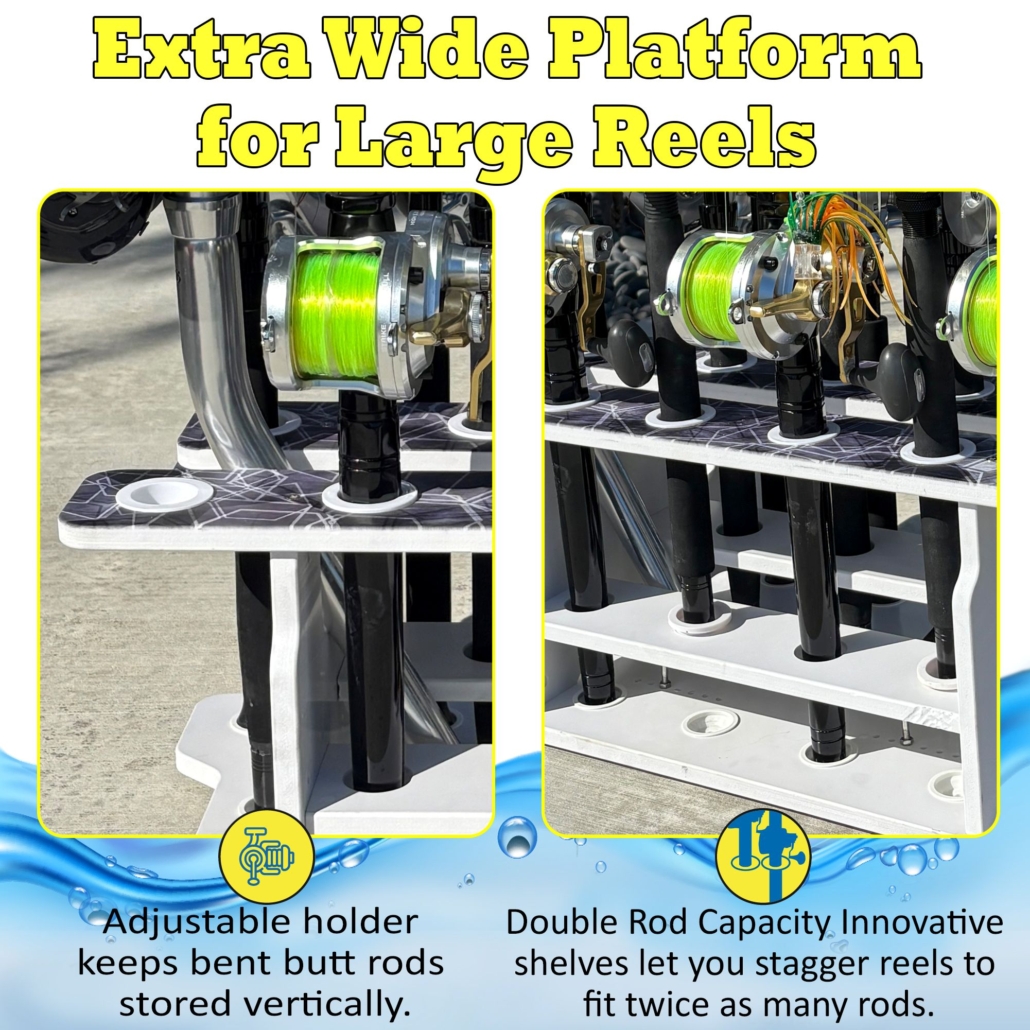 Extra Wide Platform for Large Reels

Adjustable holder keeps bent butt rods stored vertically.

Double Rod Capacity Innovative shelves let you stagger reels to fit twice as many rods.